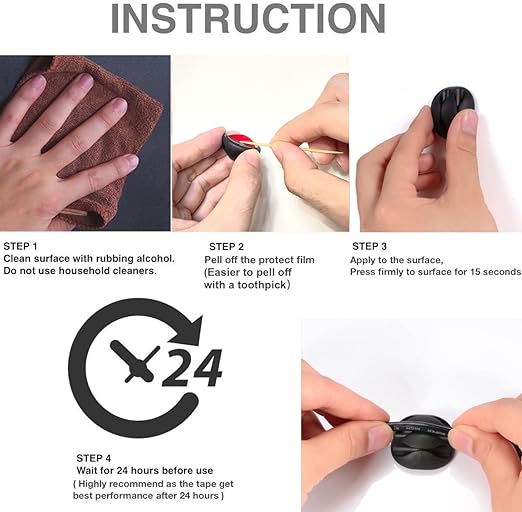 INSTRUCTION

STEP 1
Clean surface with rubbing alcohol. Do not use household cleaners.

STEP 2
Pell off the protect film (Easier to pell off with a toothpick)

STEP 3
Apply to the surface, Press firmly to surface for 15 seconds

24

STEP 4
Wait for 24 hours before use
( Highly recommend as the tape get best performance after 24 hours )